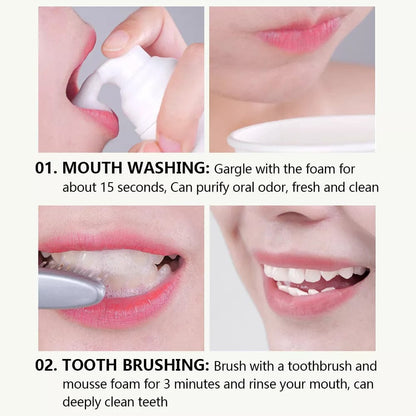 01. MOUTH WASHING: Gargle with the foam for about 15 seconds, Can purify oral odor, fresh and clean

02. TOOTH BRUSHING: Brush with a toothbrush and mousse foam for 3 minutes and rinse your mouth, can deeply clean teeth